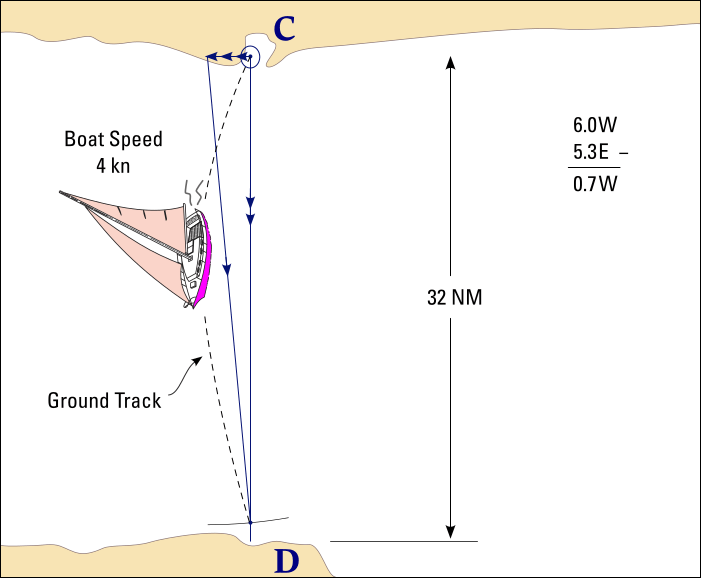 C

Boat Speed
4 kn

6.0W
5.3E –
0.7W

32 NM

Ground Track

D