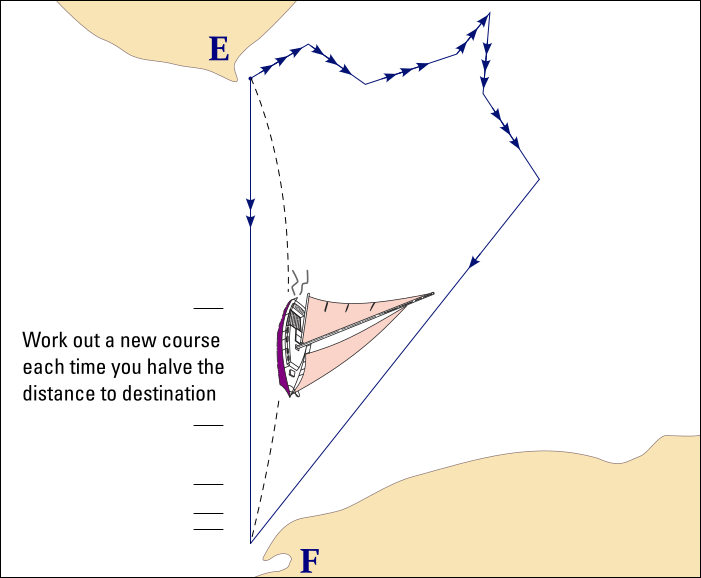 E

Work out a new course each time you halve the distance to destination

F